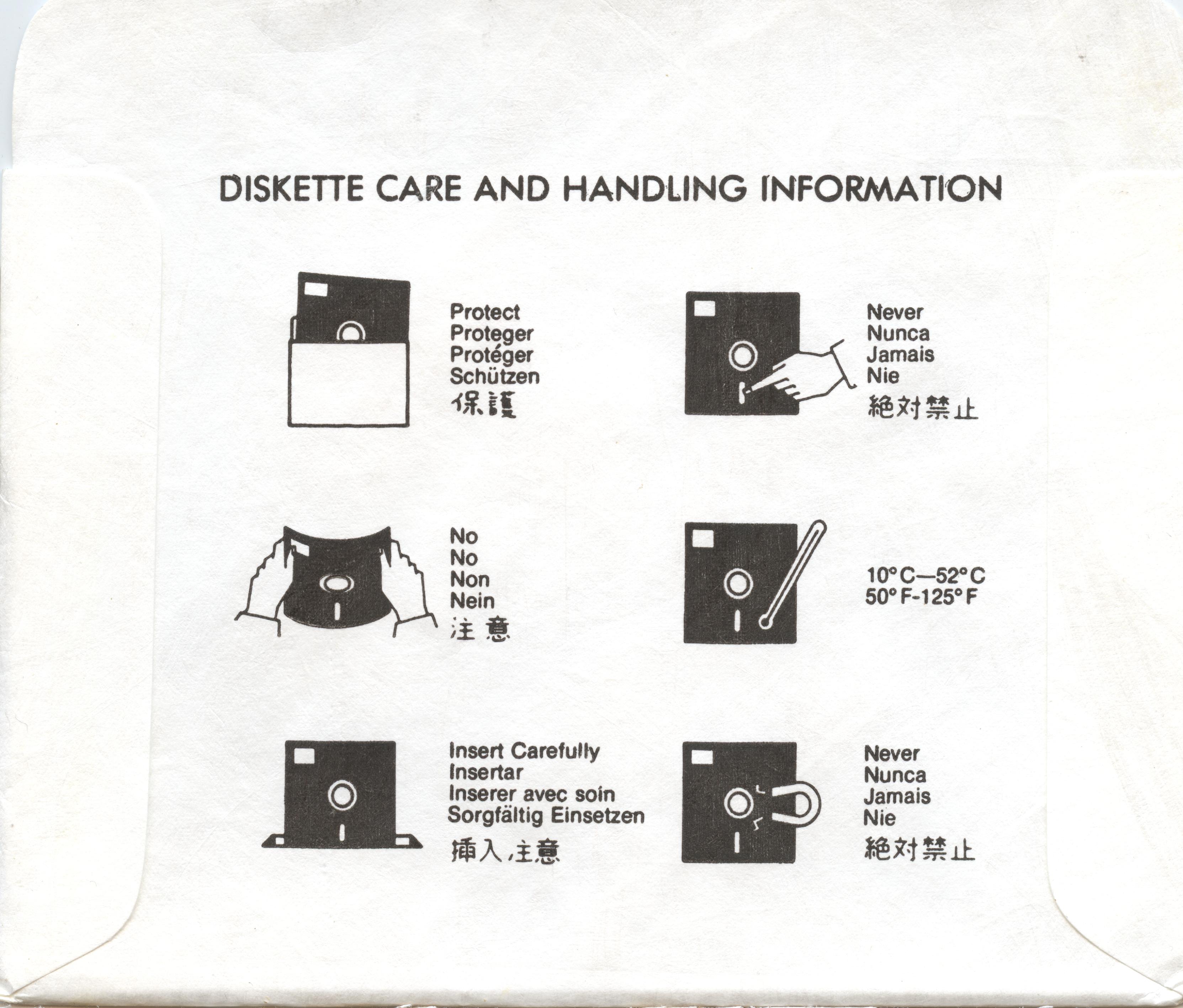 DISKETTE CARE AND HANDLING INFORMATION

Protect
Proteger
Protéger
Schützen
保護

Never
Nunca
Jamais
Nie
絶対禁止

No
No
Non
Nein
注意

10°C—52°C
50°F-125°F

Insert Carefully
Insertar
Inserer avec soin
Sorgfältig Einsetzen
挿入注意

Never
Nunca
Jamais
Nie
絶対禁止